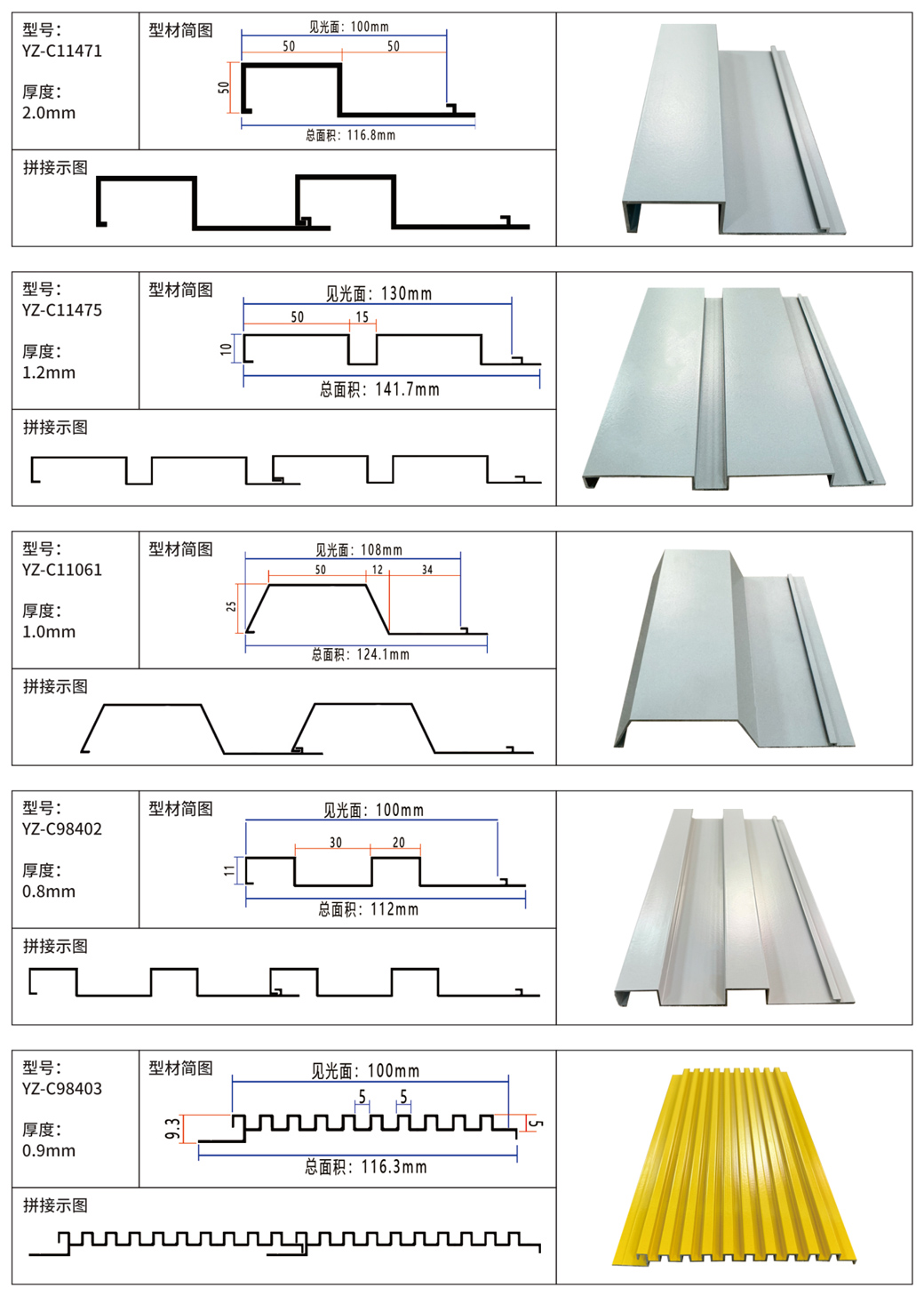 型号:
YZ-C11471

厚度:
2.0mm

型材简图

见光面: 100mm
50
50
50
总面积: 116.8mm

拼接示图

型号:
YZ-C11475

厚度:
1.2mm

型材简图

见光面: 130mm
50
15
10
总面积: 141.7mm

拼接示图

型号:
YZ-C11061

厚度:
1.0mm

型材简图

见光面: 108mm
50
12
34
25
总面积: 124.1mm

拼接示图

型号:
YZ-C98402

厚度:
0.8mm

型材简图

见光面: 100mm
30
20
11
总面积: 112mm

拼接示图

型号:
YZ-C98403

厚度:
0.9mm

型材简图

见光面: 100mm
5
5
9.3
5
总面积: 116.3mm

拼接示图