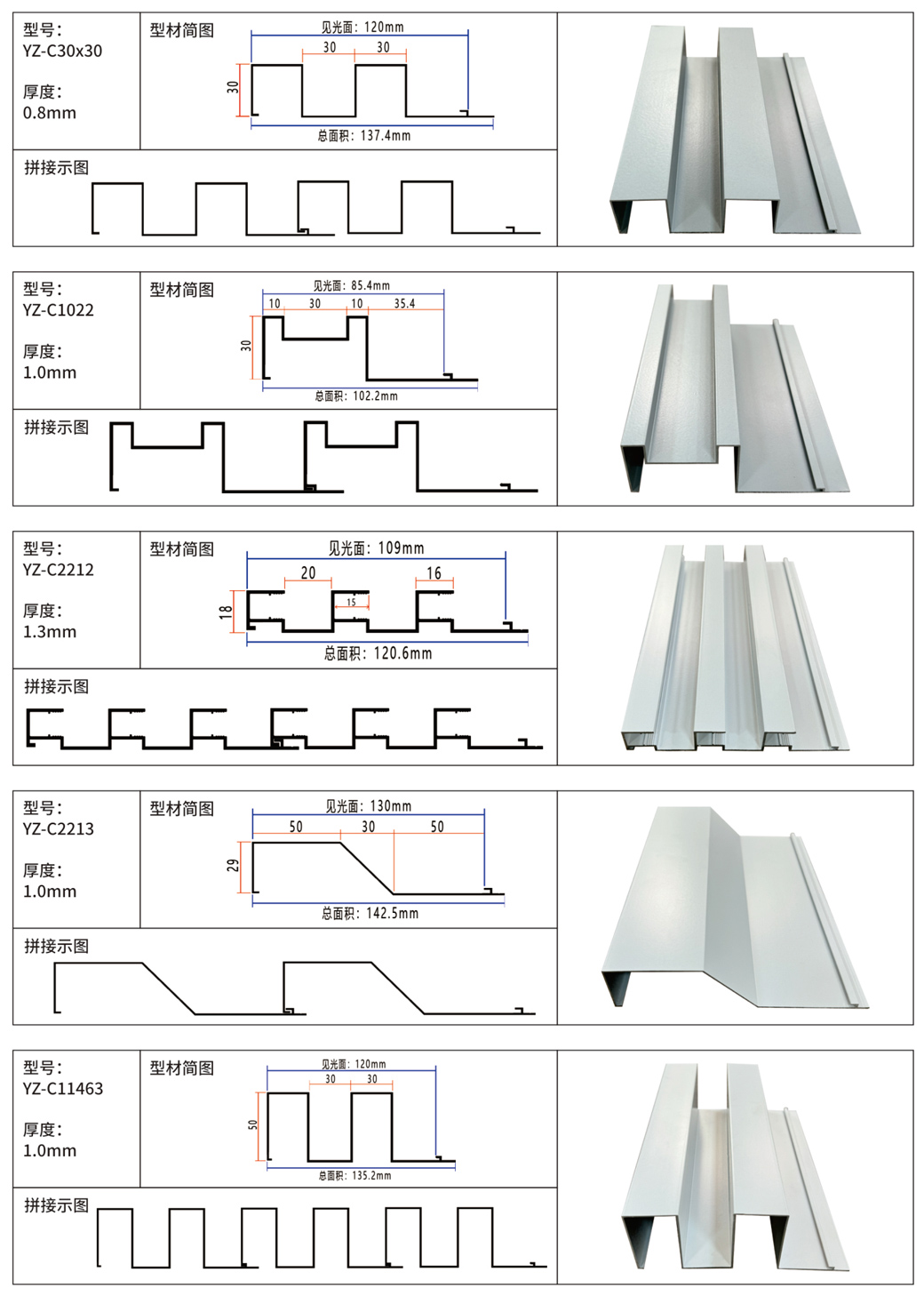 型号:
YZ-C30x30

厚度:
0.8mm

型材简图

见光面: 120mm
30
30
30
总面积: 137.4mm

拼接示图

型号:
YZ-C1022

厚度:
1.0mm

型材简图

见光面: 85.4mm
10
30
10
35.4
30
总面积: 102.2mm

拼接示图

型号:
YZ-C2212

厚度:
1.3mm

型材简图

见光面: 109mm
20
16
15
18
总面积: 120.6mm

拼接示图

型号:
YZ-C2213

厚度:
1.0mm

型材简图

见光面: 130mm
50
30
50
29
总面积: 142.5mm

拼接示图

型号:
YZ-C11463

厚度:
1.0mm

型材简图

见光面: 120mm
30
30
50
总面积: 135.2mm

拼接示图