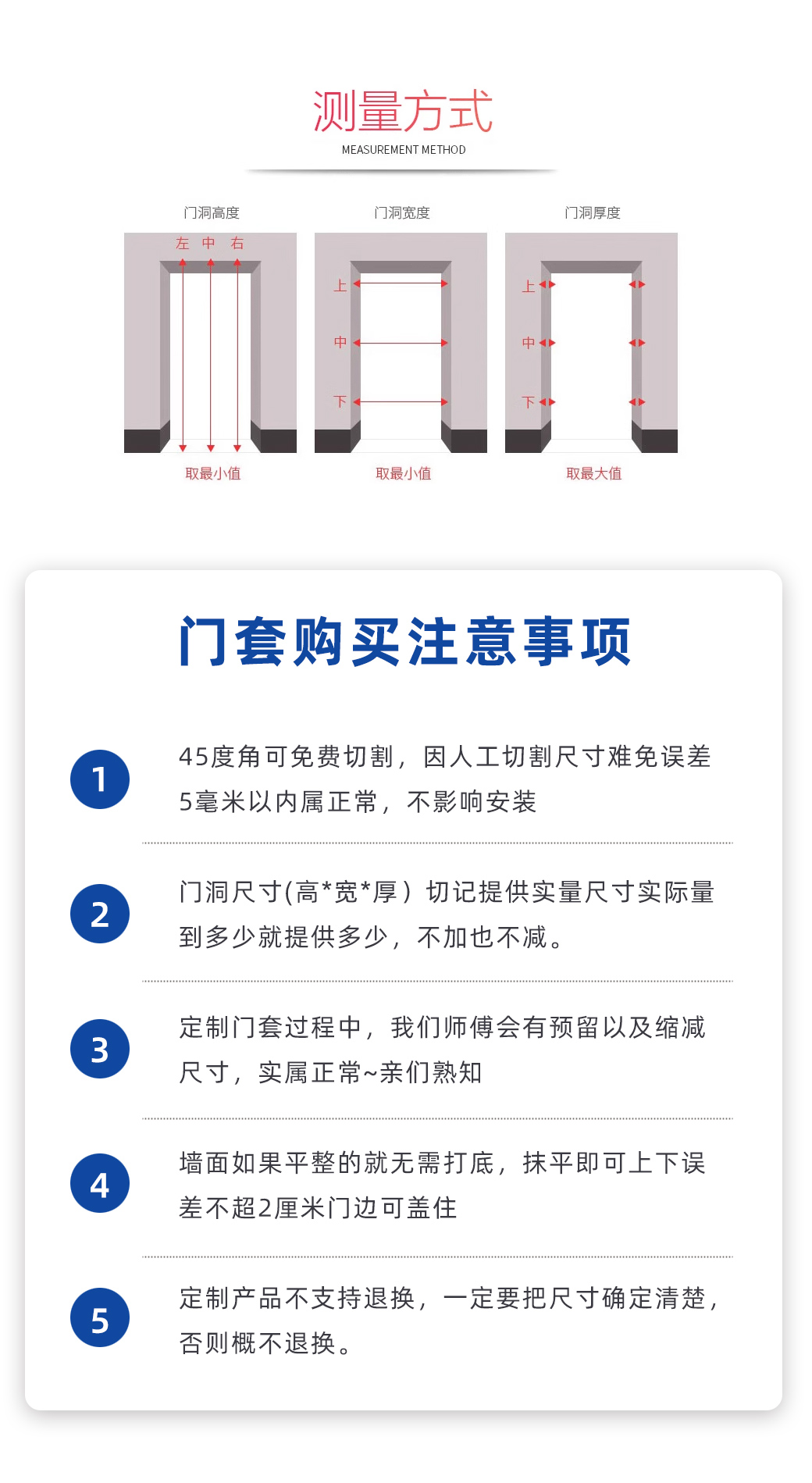 测量方式
MEASUREMENT METHOD

门洞高度
左 中 右
取最小值

门洞宽度
上
中
下
取最小值

门洞厚度
上
中
下
取最大值

门套购买注意事项

1
45度角可免费切割，因人工切割尺寸难免误差5毫米以内属正常，不影响安装

2
门洞尺寸(高*宽*厚）切记提供实量尺寸实际量到多少就提供多少，不加也不减。

3
定制门套过程中，我们师傅会有预留以及缩减尺寸，实属正常~亲们熟知

4
墙面如果平整的就无需打底，抹平即可上下误差不超2厘米门边可盖住

5
定制产品不支持退换，一定要把尺寸确定清楚，否则概不退换。